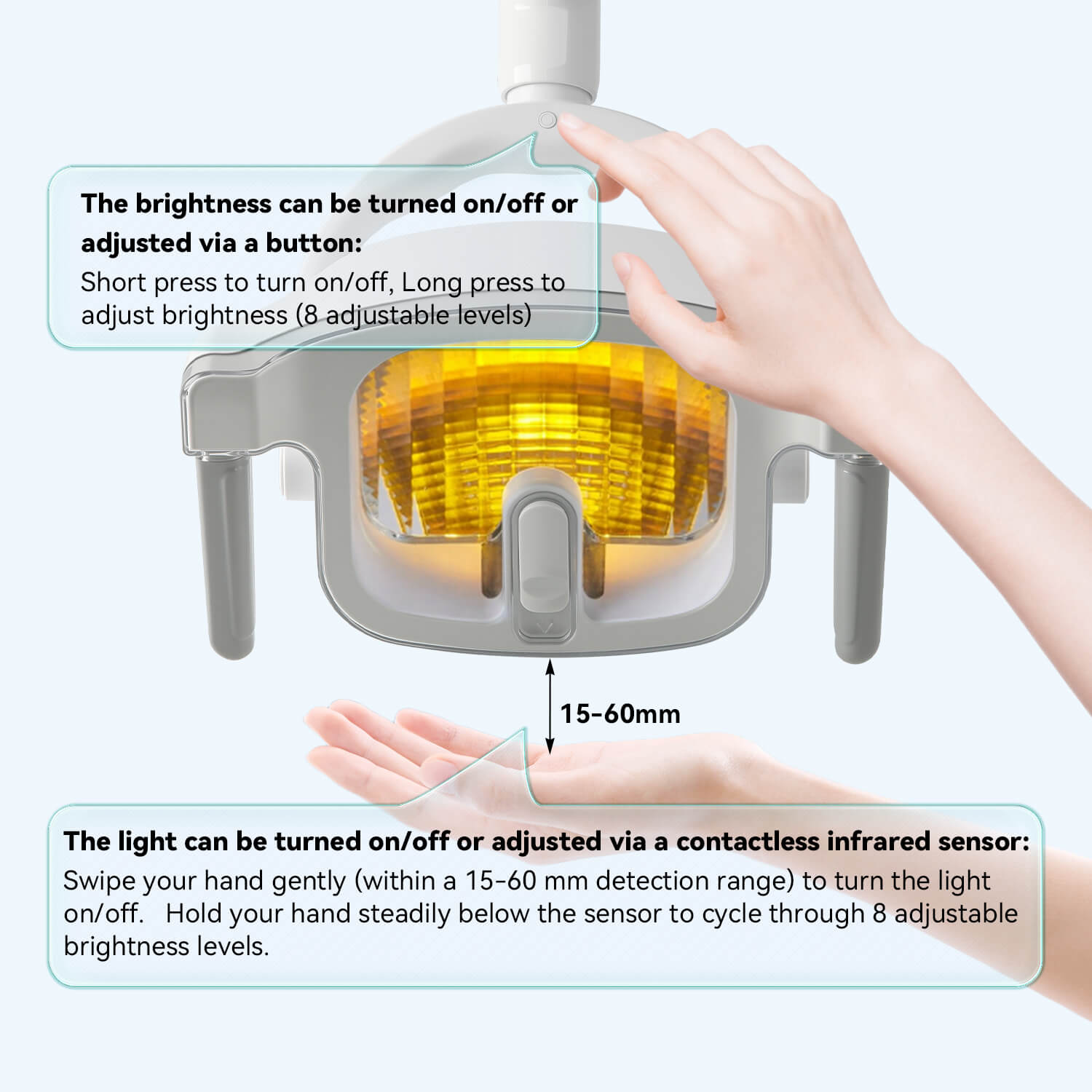 The brightness can be turned on/off or adjusted via a button:
Short press to turn on/off, Long press to adjust brightness (8 adjustable levels)

15-60mm

The light can be turned on/off or adjusted via a contactless infrared sensor:
Swipe your hand gently (within a 15-60 mm detection range) to turn the light on/off. Hold your hand steadily below the sensor to cycle through 8 adjustable brightness levels.