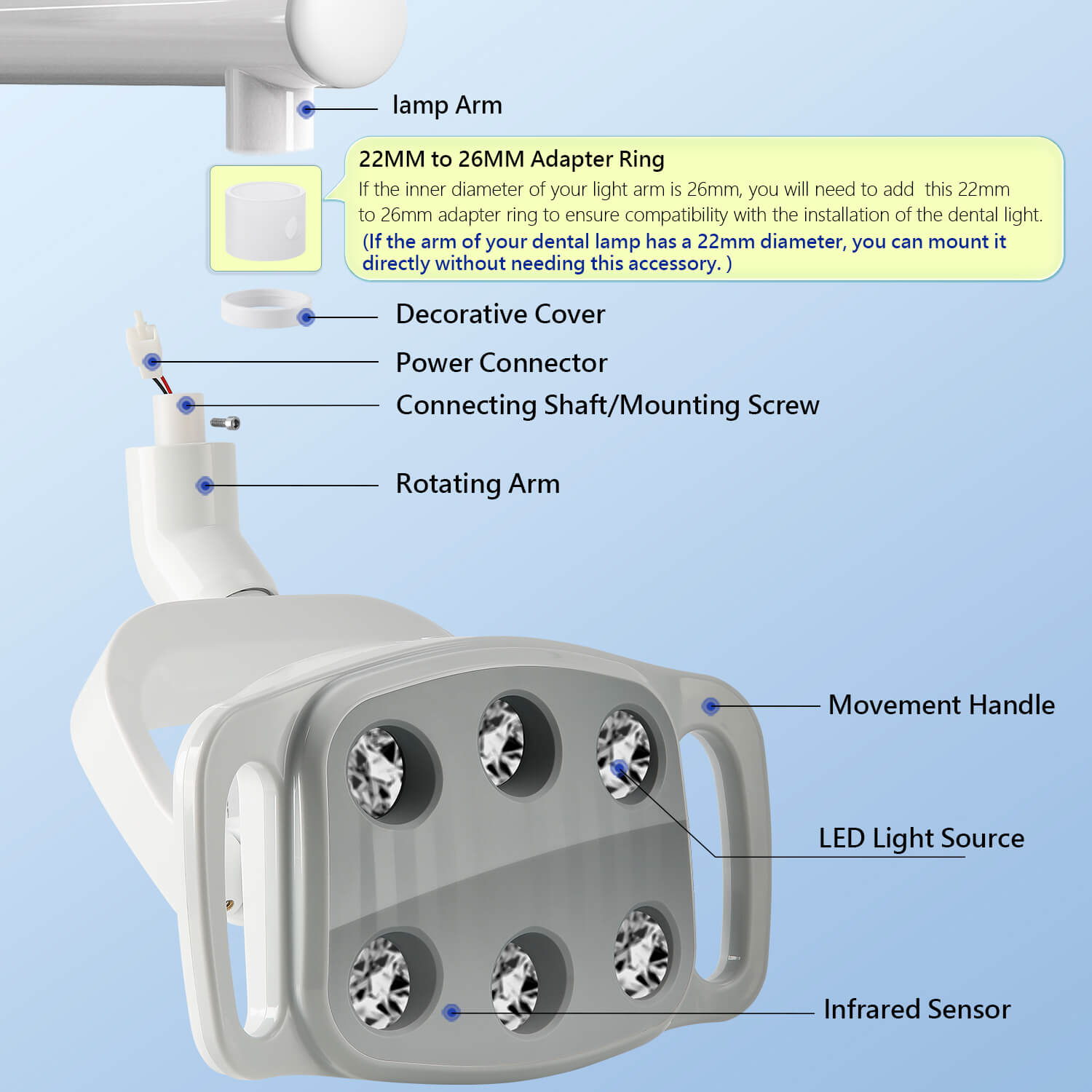 lamp Arm

22MM to 26MM Adapter Ring
If the inner diameter of your light arm is 26mm, you will need to add this 22mm to 26mm adapter ring to ensure compatibility with the installation of the dental light.
(If the arm of your dental lamp has a 22mm diameter, you can mount it directly without needing this accessory. )

Decorative Cover

Power Connector

Connecting Shaft/Mounting Screw

Rotating Arm

Movement Handle

LED Light Source

Infrared Sensor