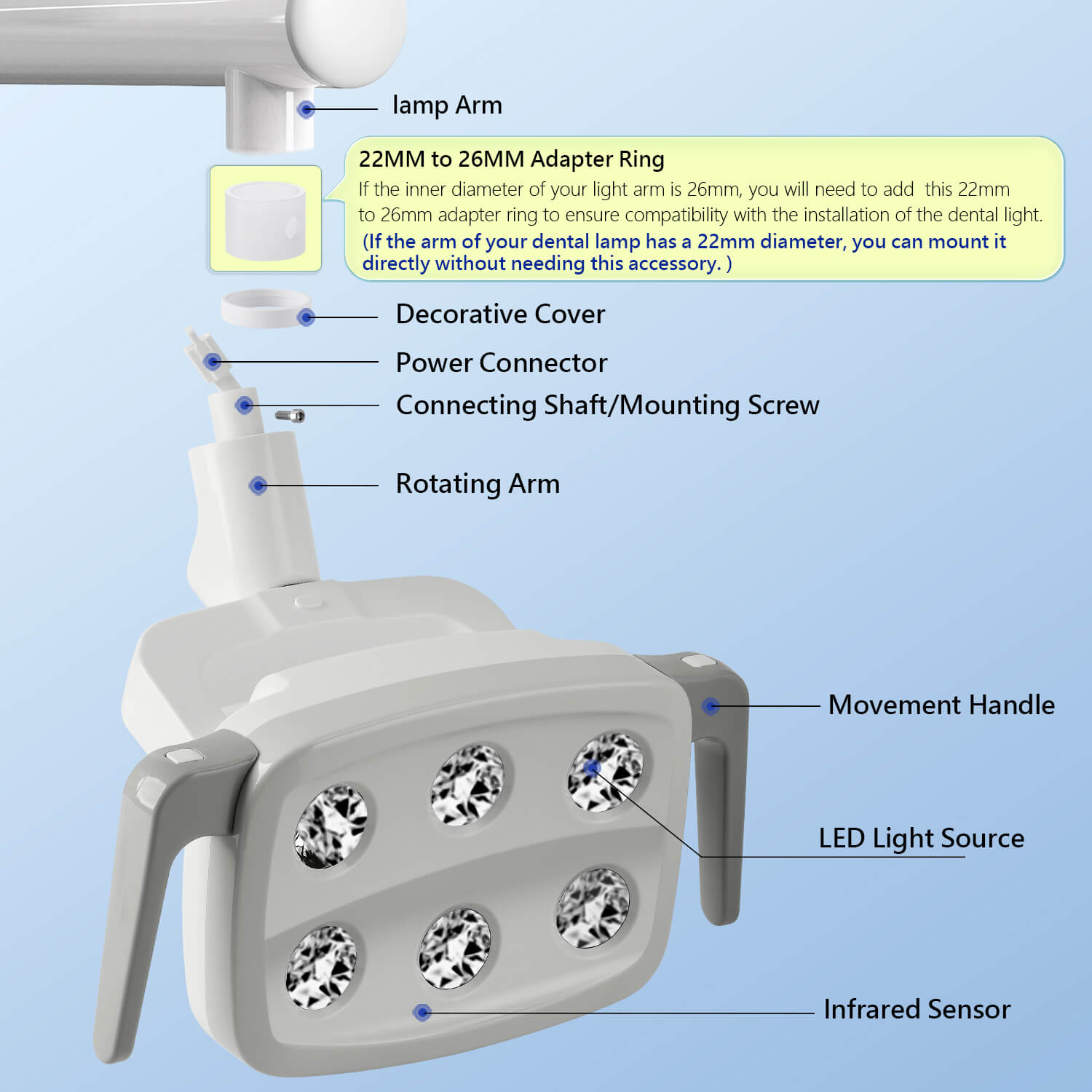 lamp Arm

22MM to 26MM Adapter Ring

If the inner diameter of your light arm is 26mm, you will need to add this 22mm to 26mm adapter ring to ensure compatibility with the installation of the dental light.

(If the arm of your dental lamp has a 22mm diameter, you can mount it directly without needing this accessory. )

Decorative Cover

Power Connector

Connecting Shaft/Mounting Screw

Rotating Arm

Movement Handle

LED Light Source

Infrared Sensor