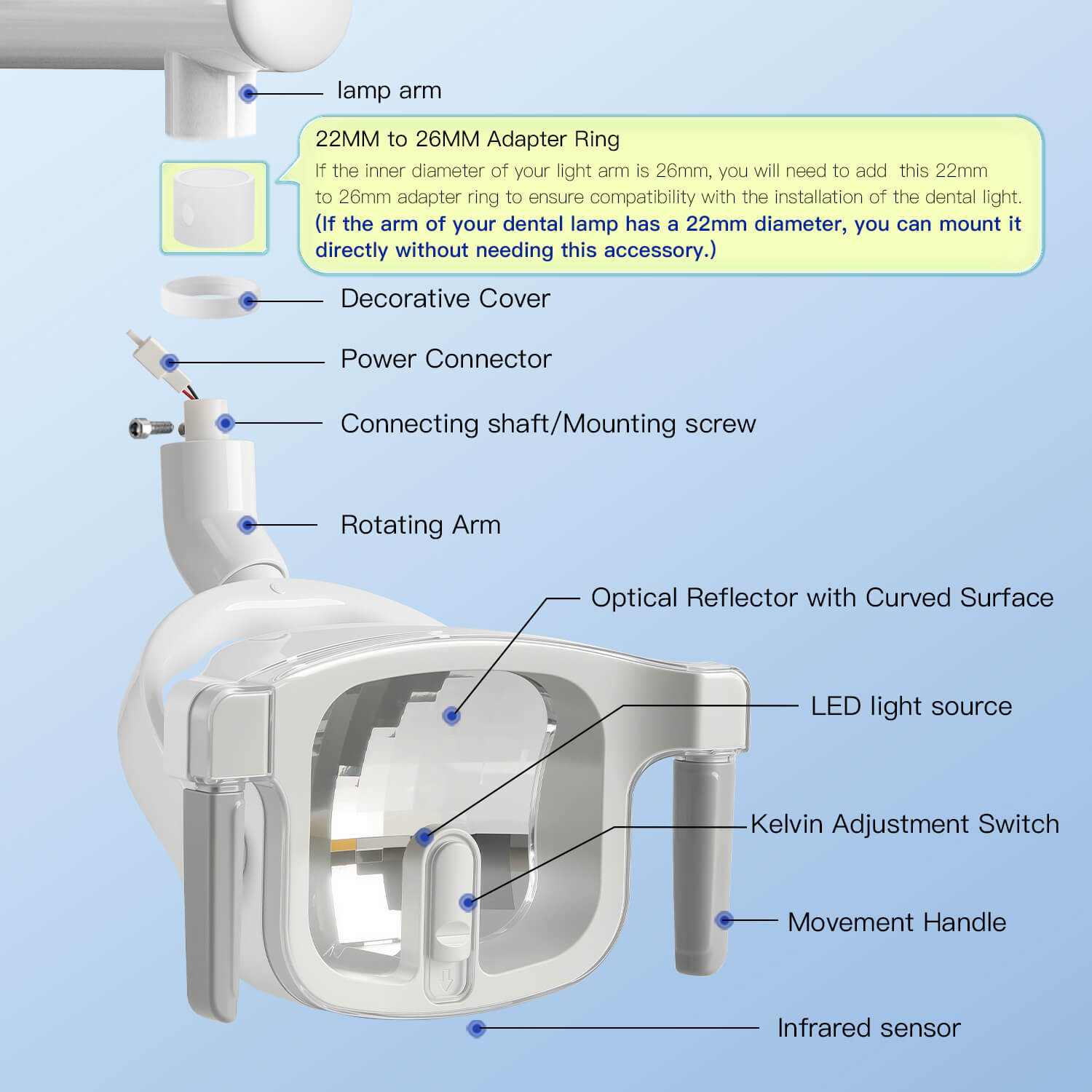 lamp arm

22MM to 26MM Adapter Ring

If the inner diameter of your light arm is 26mm, you will need to add this 22mm to 26mm adapter ring to ensure compatibility with the installation of the dental light. (If the arm of your dental lamp has a 22mm diameter, you can mount it directly without needing this accessory.)

Decorative Cover

Power Connector

Connecting shaft/Mounting screw

Rotating Arm

Optical Reflector with Curved Surface

LED light source

Kelvin Adjustment Switch

Movement Handle

Infrared sensor