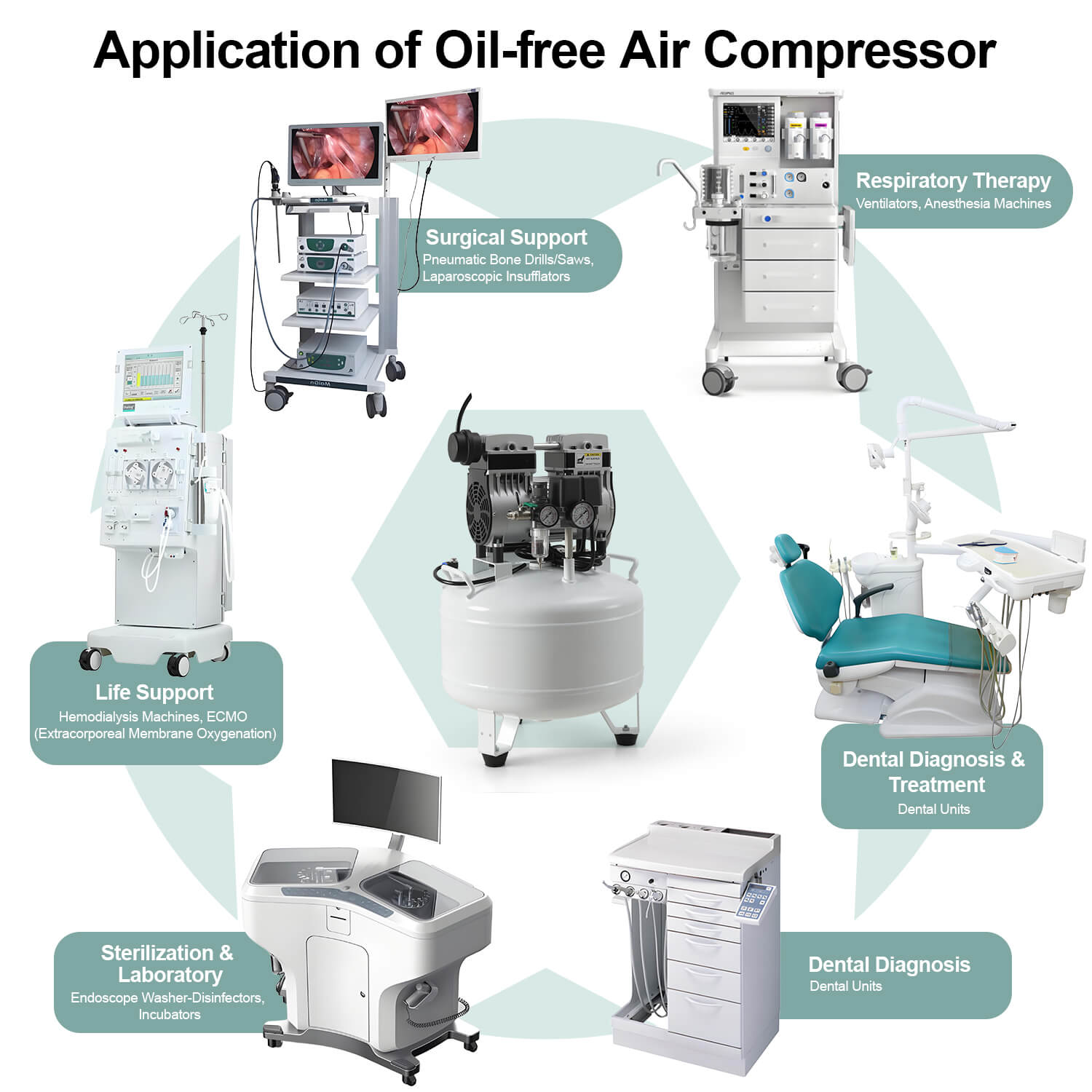 Application of Oil-free Air Compressor

Surgical Support
Pneumatic Bone Drills/Saws, Laparoscopic Insufflators

Respiratory Therapy
Ventilators, Anesthesia Machines

Life Support
Hemodialysis Machines, ECMO (Extracorporeal Membrane Oxygenation)

Dental Diagnosis & Treatment
Dental Units

Sterilization & Laboratory
Endoscope Washer-Disinfectors, Incubators

Dental Diagnosis
Dental Units