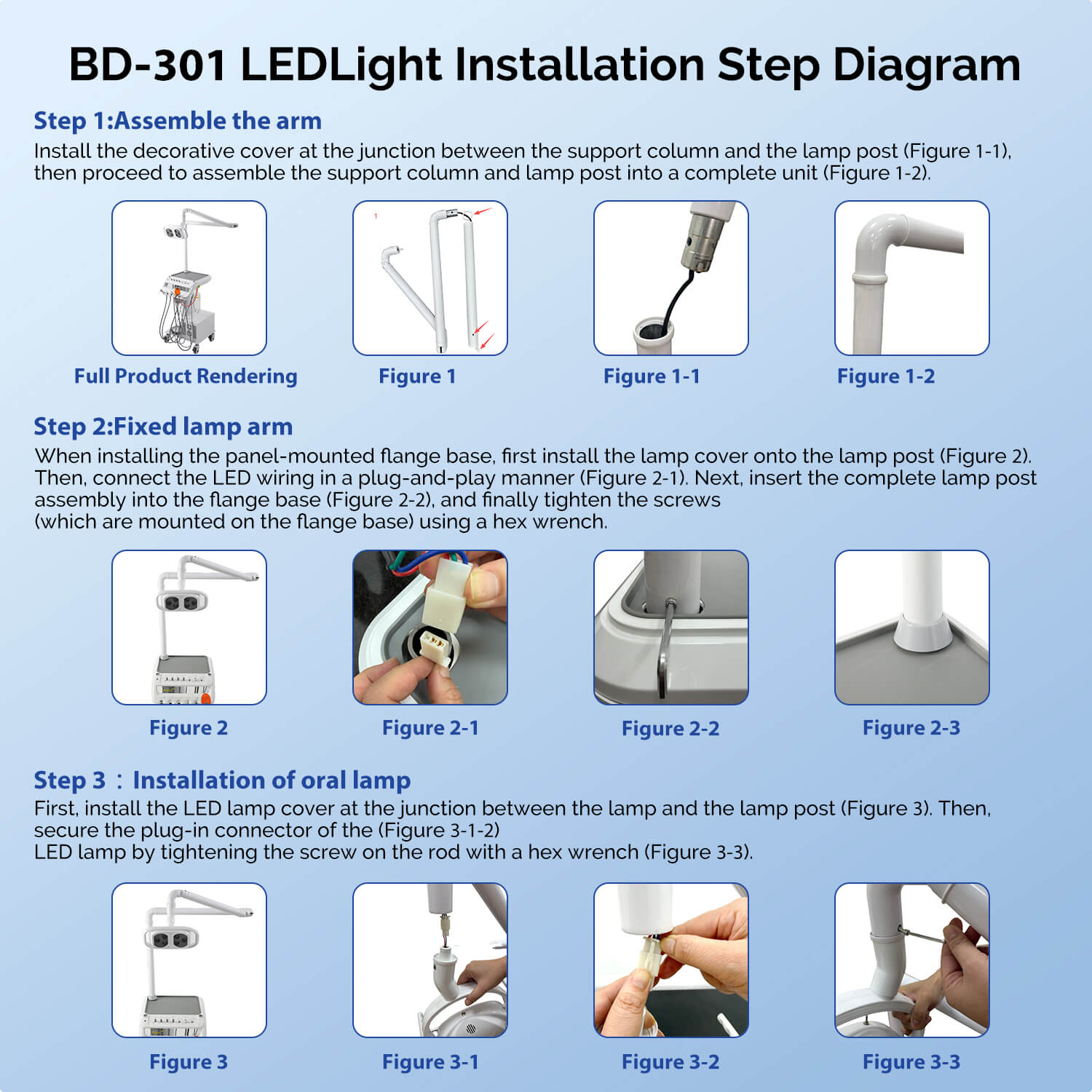 BD-301 LEDLight Installation Step Diagram

Step 1:Assemble the arm
Install the decorative cover at the junction between the support column and the lamp post (Figure 1-1), then proceed to assemble the support column and lamp post into a complete unit (Figure 1-2).

1

Full Product Rendering
Figure 1
Figure 1-1
Figure 1-2

Step 2:Fixed lamp arm
When installing the panel-mounted flange base, first install the lamp cover onto the lamp post (Figure 2). Then, connect the LED wiring in a plug-and-play manner (Figure 2-1). Next, insert the complete lamp post assembly into the flange base (Figure 2-2), and finally tighten the screws (which are mounted on the flange base) using a hex wrench.

Figure 2
Figure 2-1
Figure 2-2
Figure 2-3

Step 3：Installation of oral lamp
First, install the LED lamp cover at the junction between the lamp and the lamp post (Figure 3). Then, secure the plug-in connector of the (Figure 3-1-2)
LED lamp by tightening the screw on the rod with a hex wrench (Figure 3-3).

Figure 3
Figure 3-1
Figure 3-2
Figure 3-3