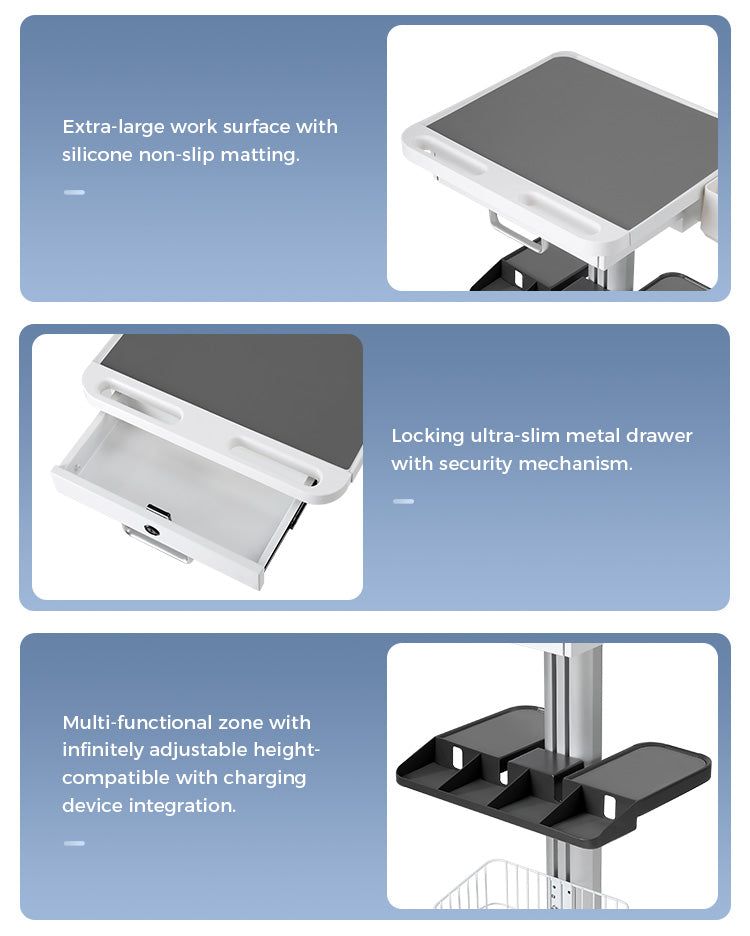 Extra-large work surface with silicone non-slip matting.

Locking ultra-slim metal drawer with security mechanism.

Multi-functional zone with infinitely adjustable height-compatible with charging device integration.