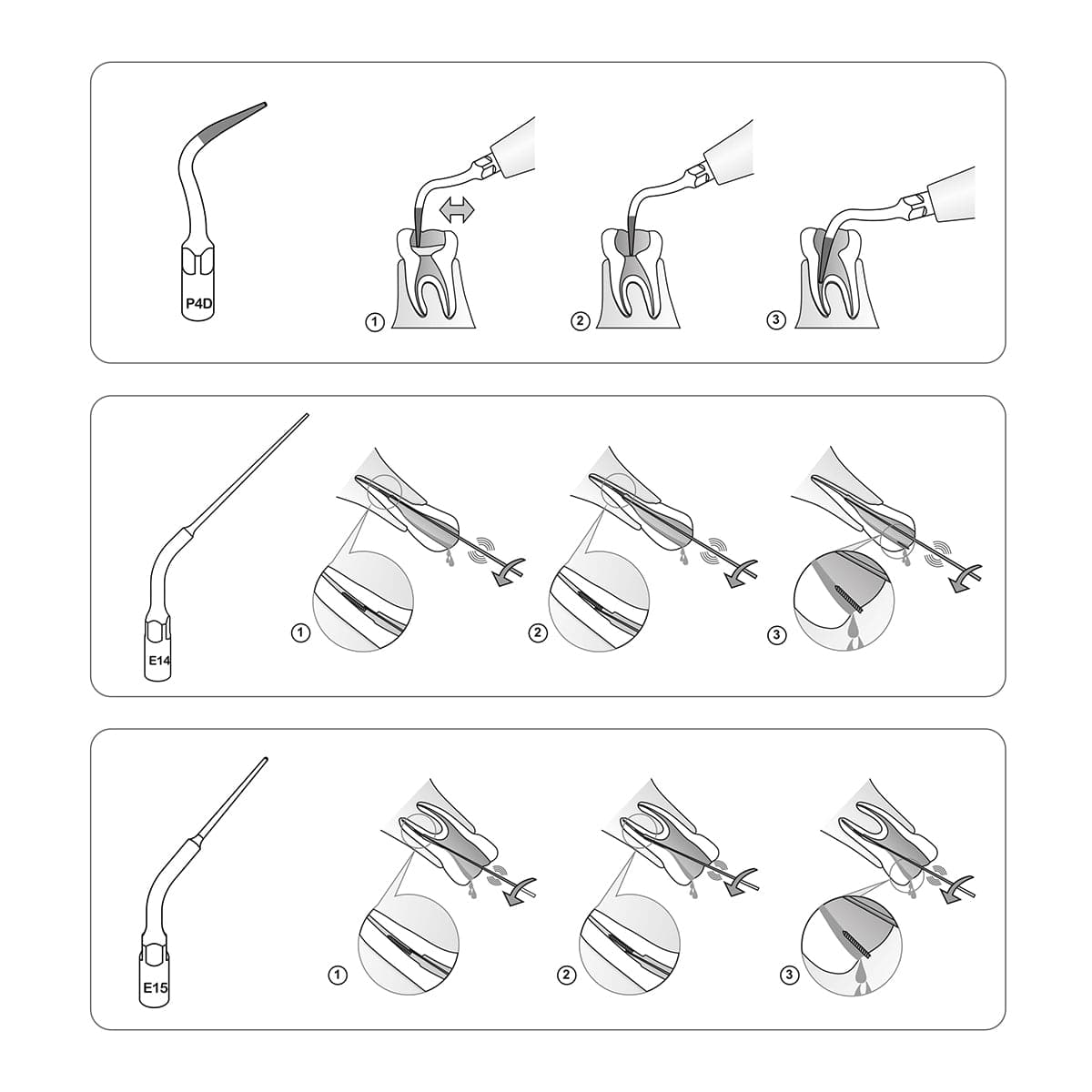 P4D

1

2

3

E14

1

2

3

E15

1

2

3